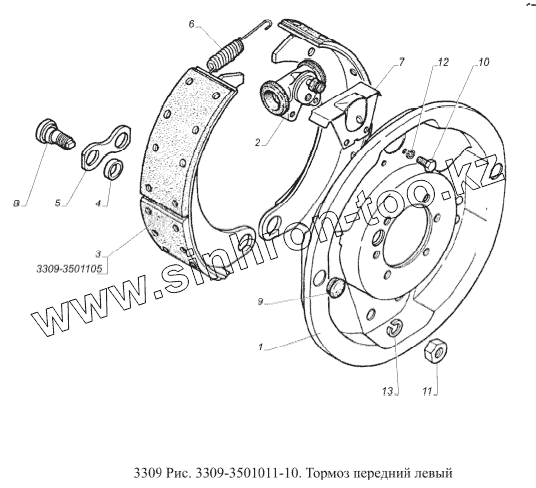 6
7
12
10
2
8
5
4
3
3309-3501105
9
1
13
11
www.sinhron-too.kz
3309 Рис. 3309-3501011-10. Тормоз передний левый